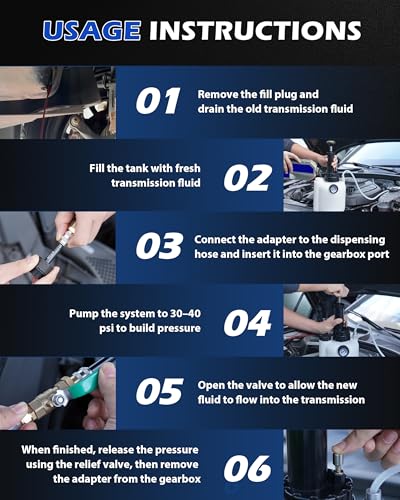 USAGE INSTRUCTIONS

01
Remove the fill plug and drain the old transmission fluid

Fill the tank with fresh transmission fluid
02

03
Connect the adapter to the dispensing hose and insert it into the gearbox port

Pump the system to 30–40 psi to build pressure
04

05
Open the valve to allow the new fluid to flow into the transmission

When finished, release the pressure using the relief valve, then remove the adapter from the gearbox
06