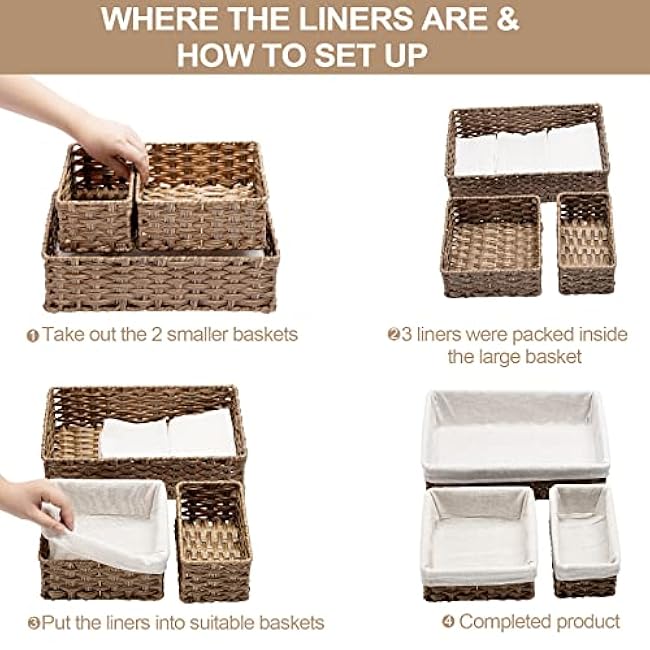 WHERE THE LINERS ARE & HOW TO SET UP

❶Take out the 2 smaller baskets

❷3 liners were packed inside the large basket

❸Put the liners into suitable baskets

❹ Completed product