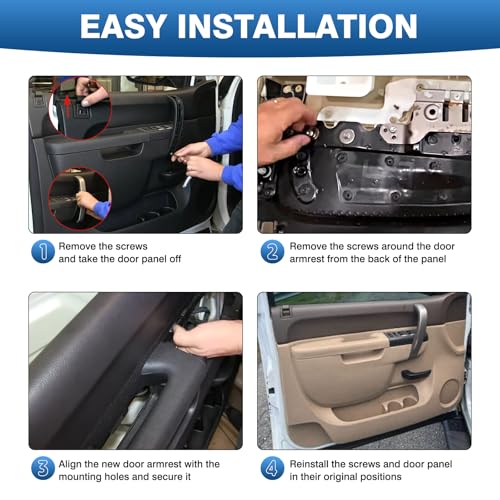 EASY INSTALLATION

1 Remove the screws and take the door panel off

2 Remove the screws around the door armrest from the back of the panel

3 Align the new door armrest with the mounting holes and secure it

4 Reinstall the screws and door panel in their original positions