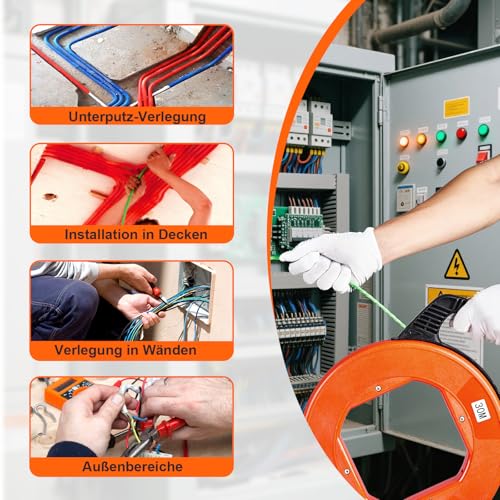 Unterputz-Verlegung

Installation in Decken

Verlegung in Wänden

Außenbereiche

30M