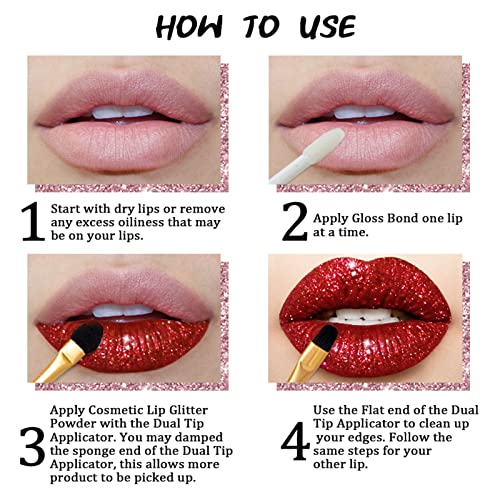 HOW TO USE

1 Start with dry lips or remove any excess oiliness that may be on your lips.

2 Apply Gloss Bond one lip at a time.

3 Apply Cosmetic Lip Glitter Powder with the Dual Tip Applicator. You may damped the sponge end of the Dual Tip Applicator, this allows more product to be picked up.

4 Use the Flat end of the Dual Tip Applicator to clean up your edges. Follow the same steps for your other lip.