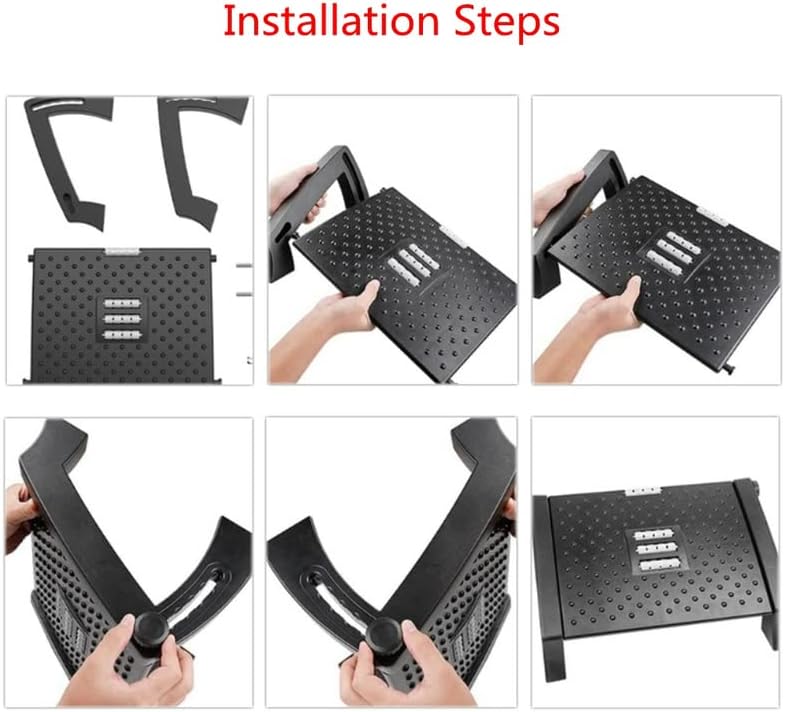 Installation Steps