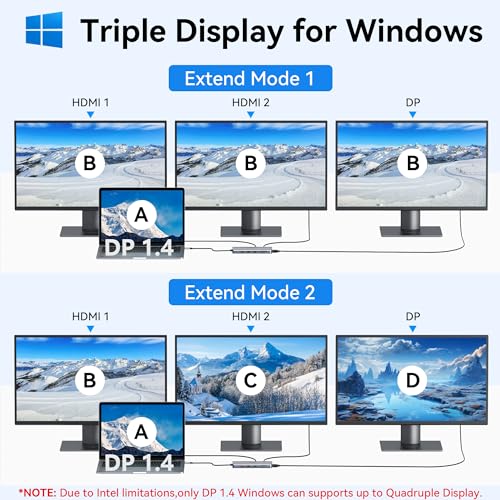 Triple Display for Windows

Extend Mode 1

HDMI 1
HDMI 2
DP

B
B
B
A
DP 1.4

Extend Mode 2

HDMI 1
HDMI 2
DP

B
C
D
A
DP 1.4

*NOTE: Due to Intel limitations,only DP 1.4 Windows can supports up to Quadruple Display.