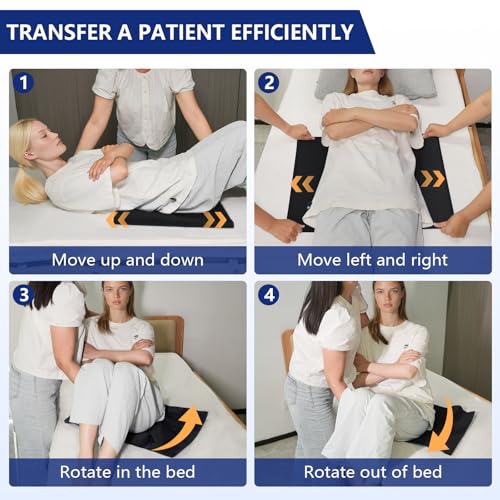 TRANSFER A PATIENT EFFICIENTLY

1

Move up and down

2

Move left and right

3

Rotate in the bed

4

Rotate out of bed