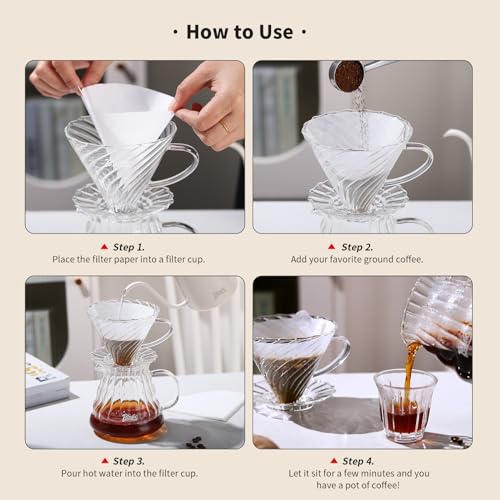 · How to Use ·

▲ Step 1.
Place the filter paper into a filter cup.

▲ Step 2.
Add your favorite ground coffee.

▲ Step 3.
Pour hot water into the filter cup.

▲ Step 4.
Let it sit for a few minutes and you have a pot of coffee!