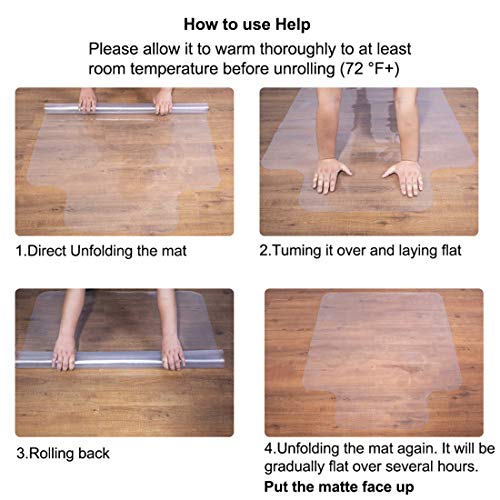 How to use Help

Please allow it to warm thoroughly to at least room temperature before unrolling (72 °F+)

1.Direct Unfolding the mat

2.Tuming it over and laying flat

3.Rolling back

4.Unfolding the mat again. It will be gradually flat over several hours.

Put the matte face up