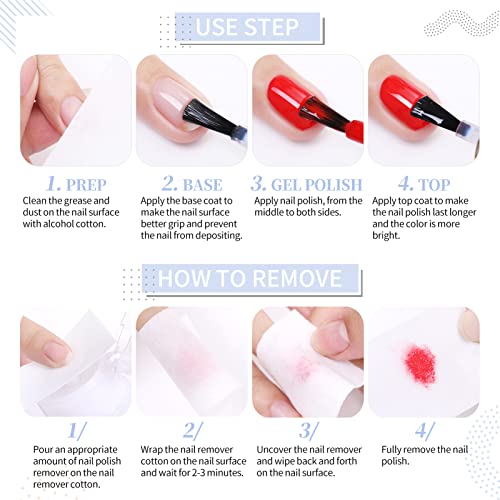 USE STEP

1. PREP
Clean the grease and dust on the nail surface with alcohol cotton.

2. BASE
Apply the base coat to make the nail surface better grip and prevent the nail from depositing.

3. GEL POLISH
Apply nail polish, from the middle to both sides.

4. TOP
Apply top coat to make the nail polish last longer and the color is more bright.

HOW TO REMOVE

1/
Pour an appropriate amount of nail polish remover on the nail remover cotton.

2/
Wrap the nail remover cotton on the nail surface and wait for 2-3 minutes.

3/
Uncover the nail remover and wipe back and forth on the nail surface.

4/
Fully remove the nail polish.