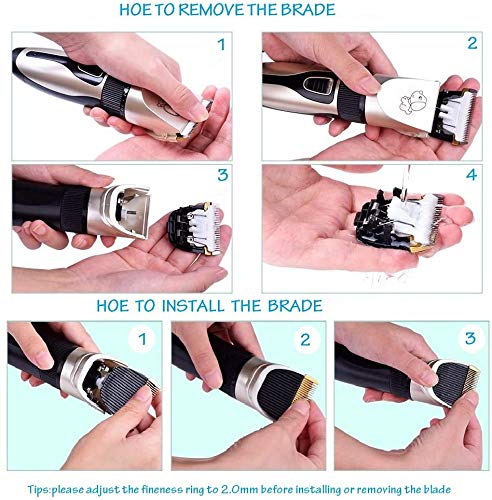 HOE TO REMOVE THE BRADE

1

2

3

4

HOE TO INSTALL THE BRADE

1

2

3

Tips:please adjust the fineness ring to 2.0mm before installing or removing the blade