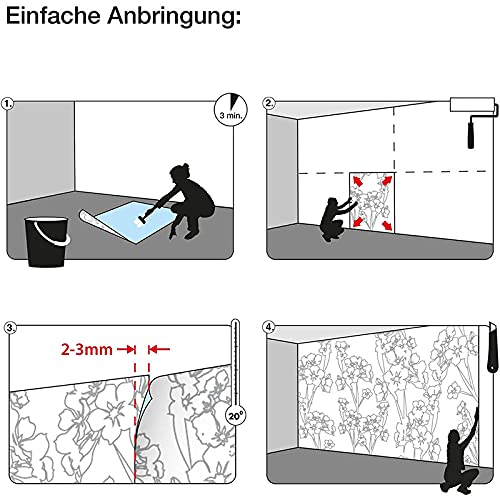 Einfache Anbringung:

1.

3 min.

2.

3.

2-3mm

20°

4.