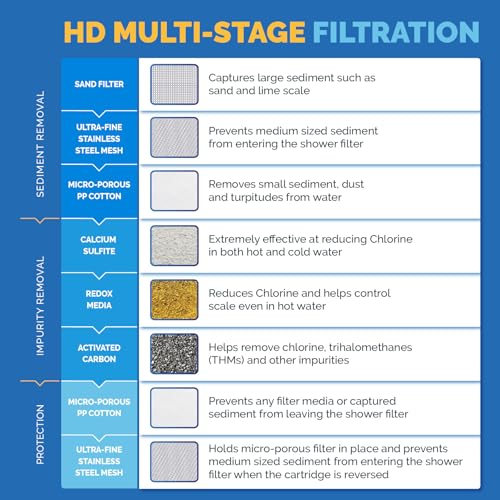 HD MULTI-STAGE FILTRATION

SEDIMENT REMOVAL

SAND FILTER
Captures large sediment such as sand and lime scale

ULTRA-FINE STAINLESS STEEL MESH
Prevents medium sized sediment from entering the shower filter

MICRO-POROUS PP COTTON
Removes small sediment, dust and turpitudes from water

IMPURITY REMOVAL

CALCIUM SULFITE
Extremely effective at reducing Chlorine in both hot and cold water

REDOX MEDIA
Reduces Chlorine and helps control scale even in hot water

ACTIVATED CARBON
Helps remove chlorine, trihalomethanes (THMs) and other impurities

PROTECTION

MICRO-POROUS PP COTTON
Prevents any filter media or captured sediment from leaving the shower filter

ULTRA-FINE STAINLESS STEEL MESH
Holds micro-porous filter in place and prevents medium sized sediment from entering the shower filter when the cartridge is reversed