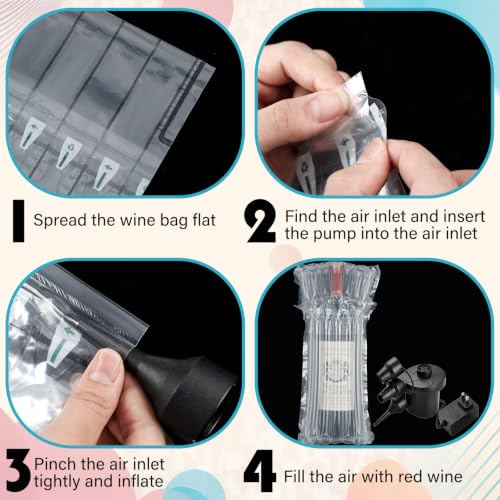 1 Spread the wine bag flat

2 Find the air inlet and insert the pump into the air inlet

3 Pinch the air inlet tightly and inflate

4 Fill the air with red wine