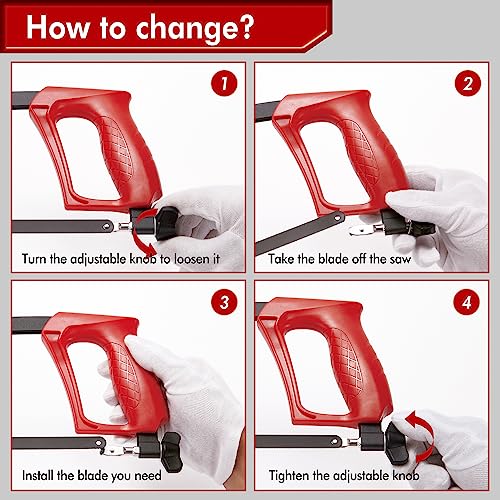 How to change?

1

Turn the adjustable knob to loosen it

2

Take the blade off the saw

3

Install the blade you need

4

Tighten the adjustable knob