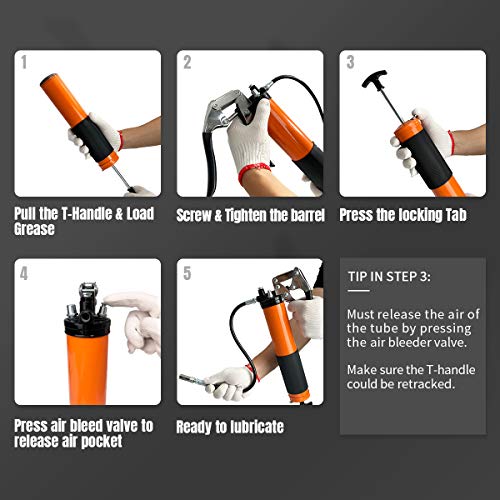 1

Pull the T-Handle & Load Grease

2

Screw & Tighten the barrel

3

Press the locking Tab

4

Press air bleed valve to release air pocket

5

Ready to lubricate

TIP IN STEP 3:

Must release the air of the tube by pressing the air bleeder valve.

Make sure the T-handle could be retracked.