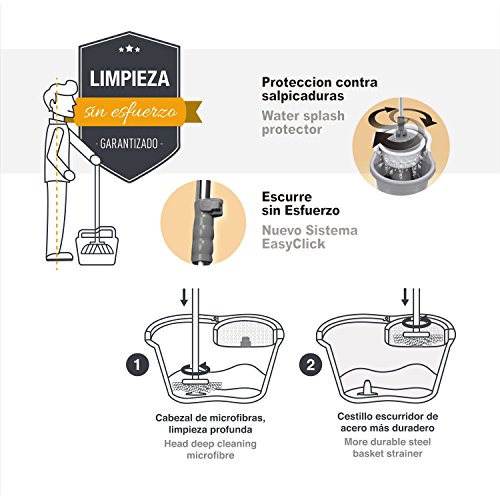 LIMPIEZA
sin esfuerzo
- GARANTIZADO -

Proteccion contra salpicaduras
Water splash protector

Escurre sin Esfuerzo
Nuevo Sistema EasyClick

1
Cabezal de microfibras, limpieza profunda
Head deep cleaning microfibre

2
Cestillo escurridor de acero más duradero
More durable steel basket strainer