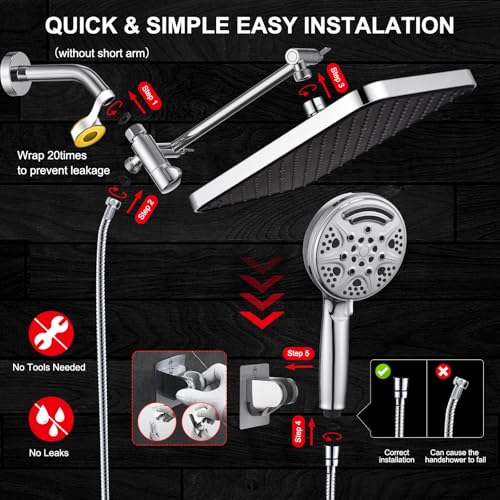 QUICK & SIMPLE EASY INSTALATION

(without short arm)

Step 1

Step 3

Wrap 20times to prevent leakage

Step 2

No Tools Needed

No Leaks

Step 5

Step 4

Correct installation

Can cause the handshower to fall