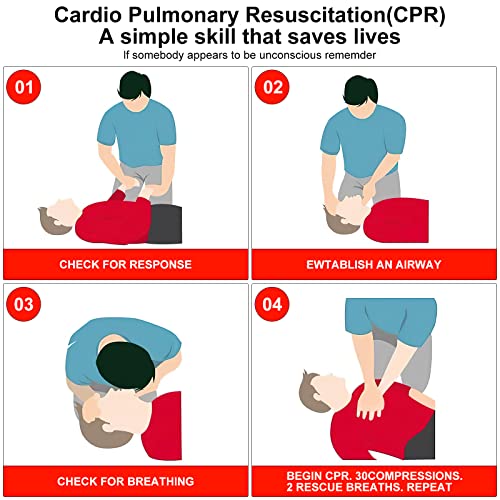 Cardio Pulmonary Resuscitation(CPR)
A simple skill that saves lives
If somebody appears to be unconscious rememder

01
CHECK FOR RESPONSE

02
EWTABLISH AN AIRWAY

03
CHECK FOR BREATHING

04
BEGIN CPR. 30COMPRESSIONS. 2 RESCUE BREATHS. REPEAT