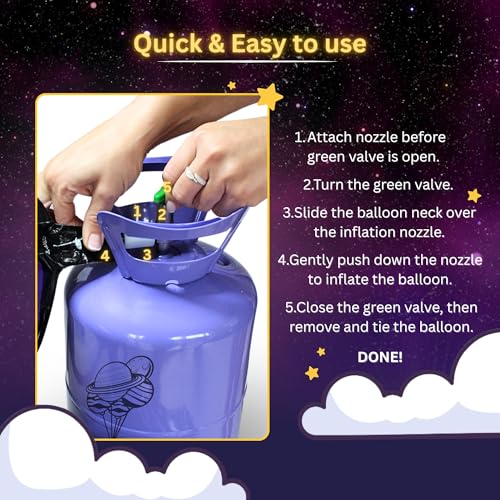 Quick & Easy to use

5
1
2
4
3

1.Attach nozzle before green valve is open.

2.Turn the green valve.

3.Slide the balloon neck over the inflation nozzle.

4.Gently push down the nozzle to inflate the balloon.

5.Close the green valve, then remove and tie the balloon.

DONE!