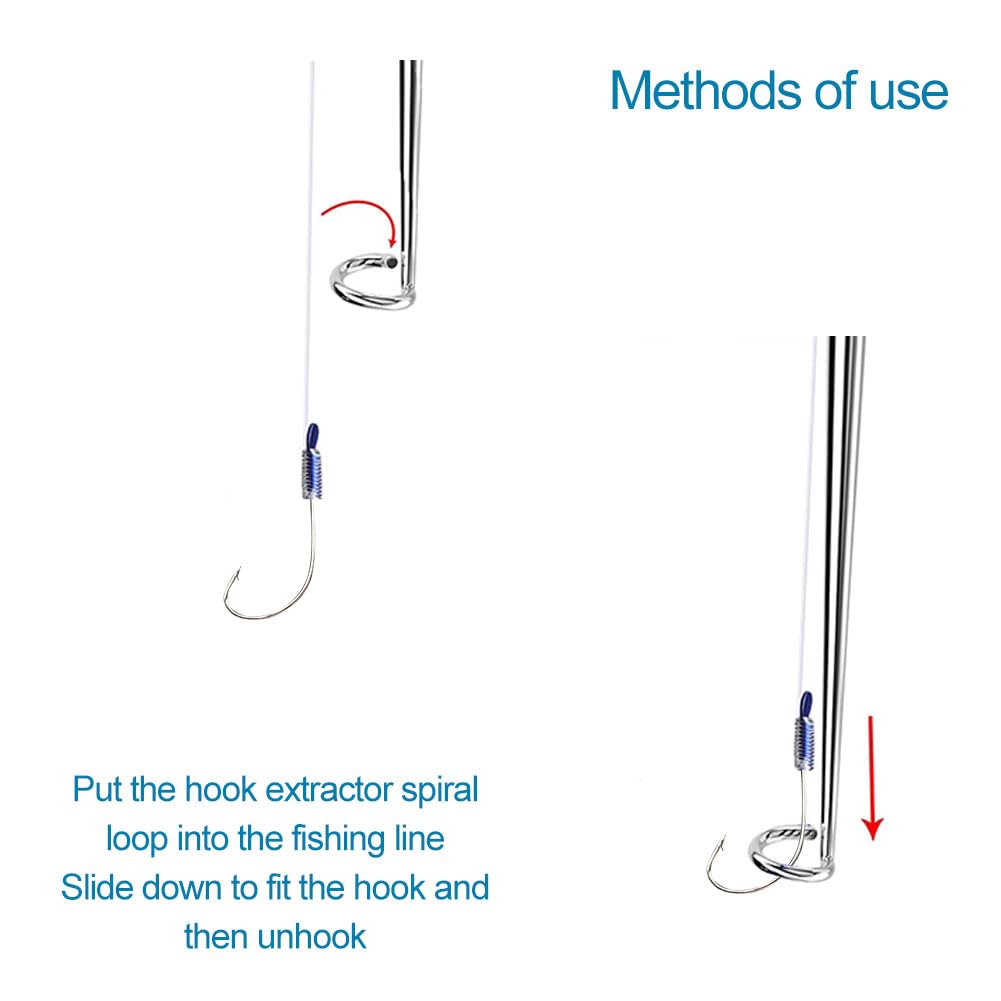 Methods of use

Put the hook extractor spiral loop into the fishing line
Slide down to fit the hook and then unhook