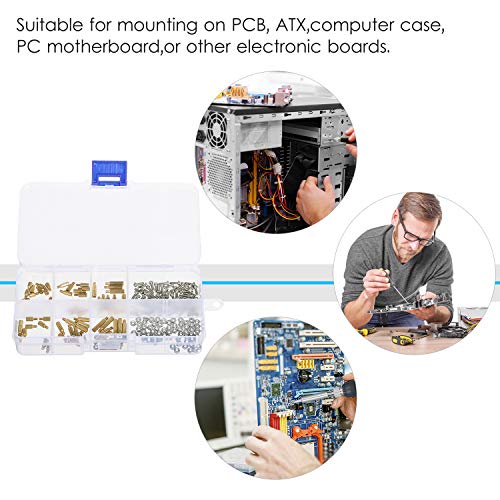 Suitable for mounting on PCB, ATX,computer case, PC motherboard,or other electronic boards.