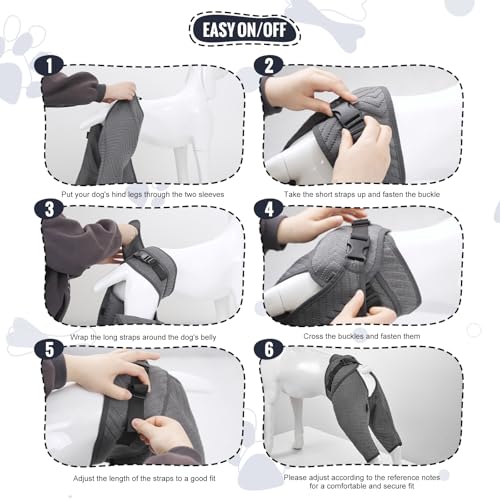 EASY ON/OFF

1
Put your dog's hind legs through the two sleeves

2
Take the short straps up and fasten the buckle

3
Wrap the long straps around the dog's belly

4
Cross the buckles and fasten them

5
Adjust the length of the straps to a good fit

6
Please adjust according to the reference notes for a comfortable and secure fit