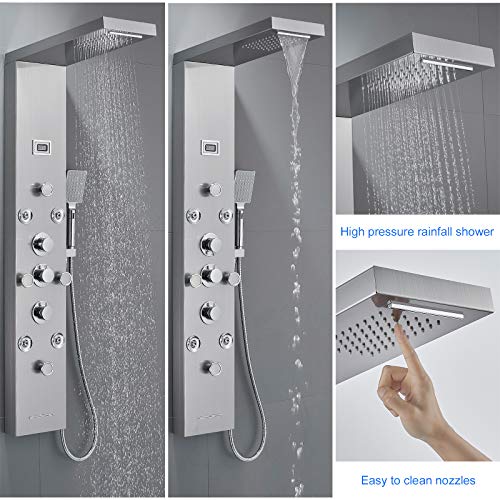 High pressure rainfall shower

Easy to clean nozzles