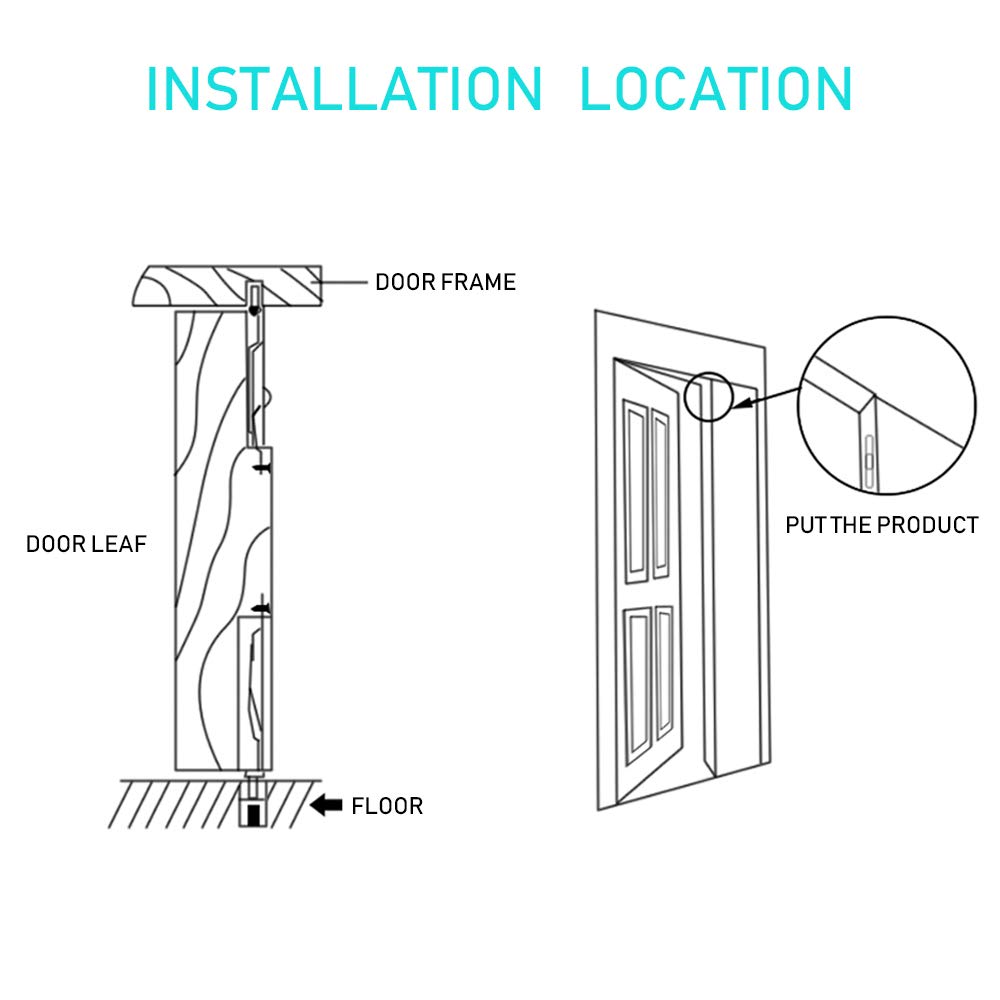 INSTALLATION LOCATION

DOOR FRAME

DOOR LEAF

FLOOR

PUT THE PRODUCT