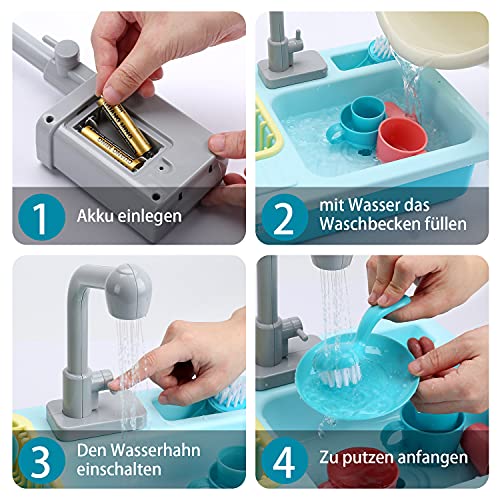 1 Akku einlegen

2 mit Wasser das Waschbecken füllen

3 Den Wasserhahn einschalten

4 Zu putzen anfangen