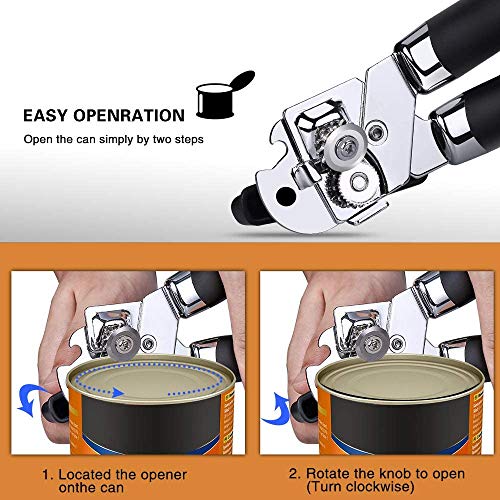 EASY OPENRATION

Open the can simply by two steps

1. Located the opener onthe can

2. Rotate the knob to open (Turn clockwise)