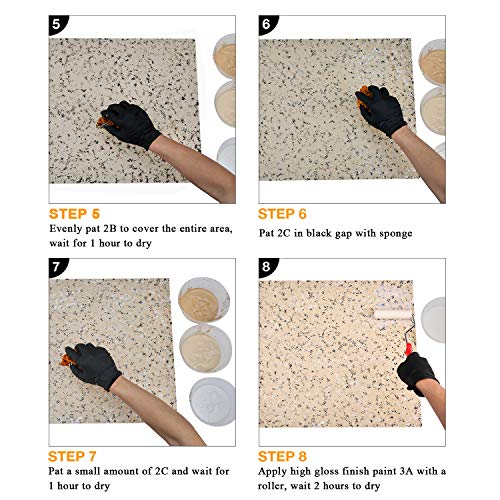 5

STEP 5
Evenly pat 2B to cover the entire area, wait for 1 hour to dry

6

STEP 6
Pat 2C in black gap with sponge

7

STEP 7
Pat a small amount of 2C and wait for 1 hour to dry

8

STEP 8
Apply high gloss finish paint 3A with a roller, wait 2 hours to dry