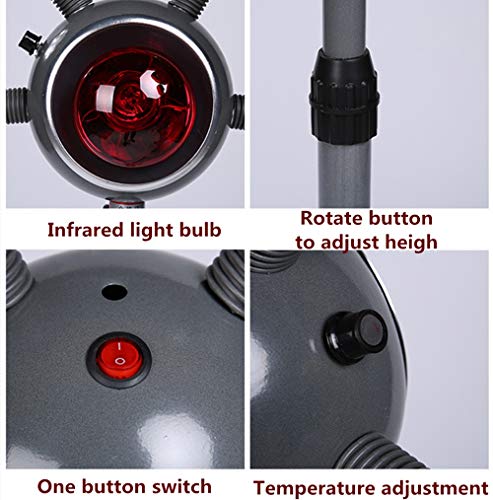 Infrared light bulb

Rotate button to adjust heigh

I
O

One button switch

Temperature adjustment