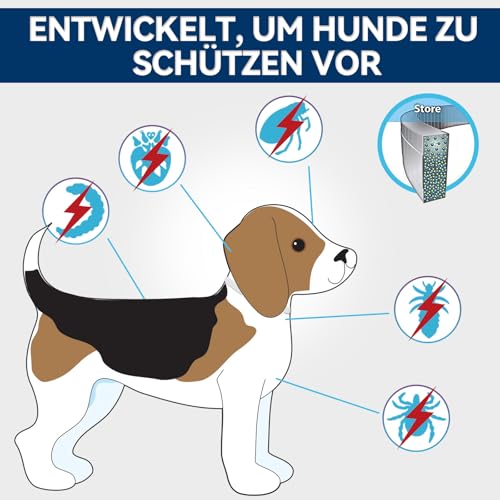 ENTWICKELT, UM HUNDE ZU SCHÜTZEN VOR

Store