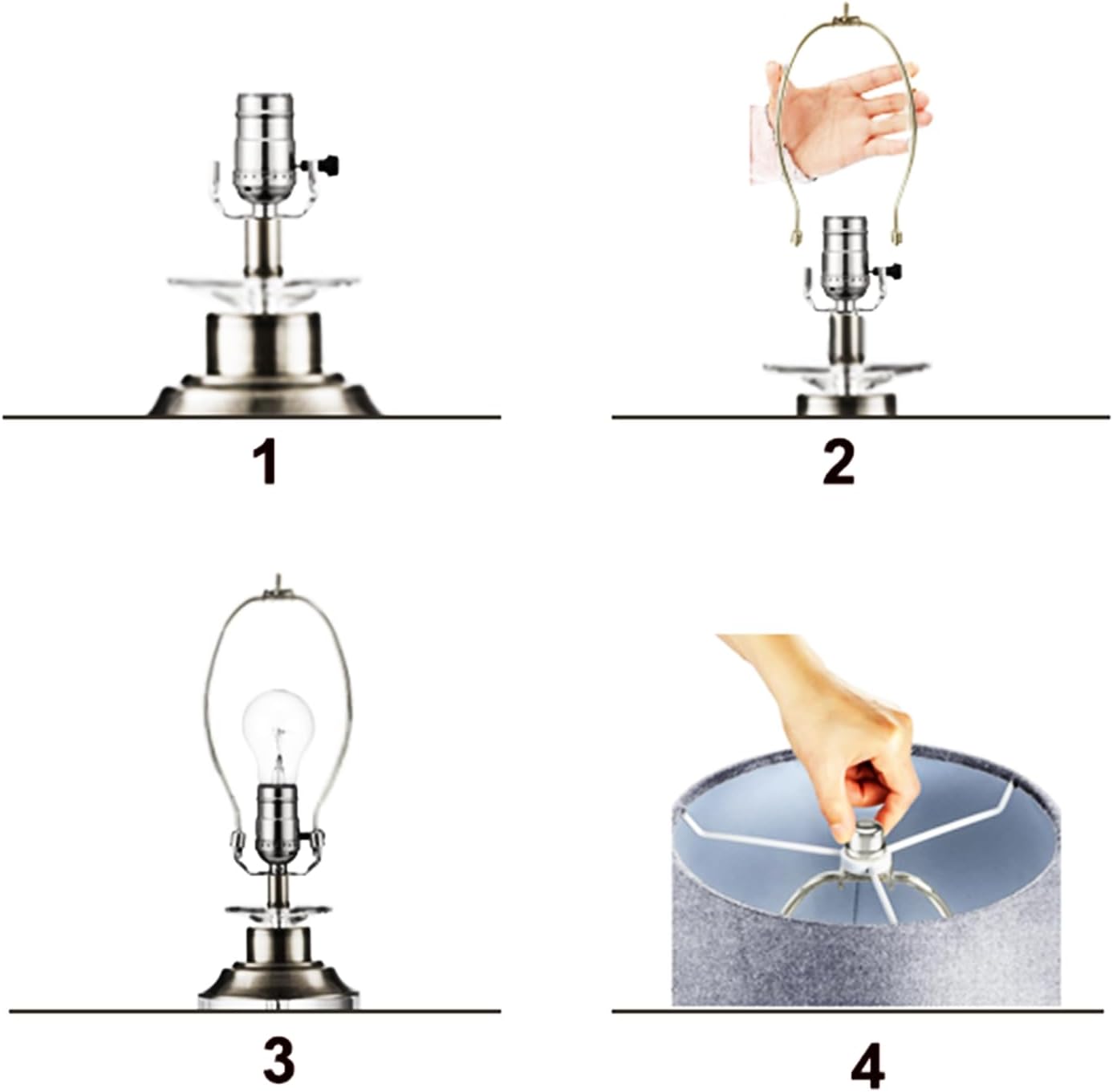 1

2

3

4