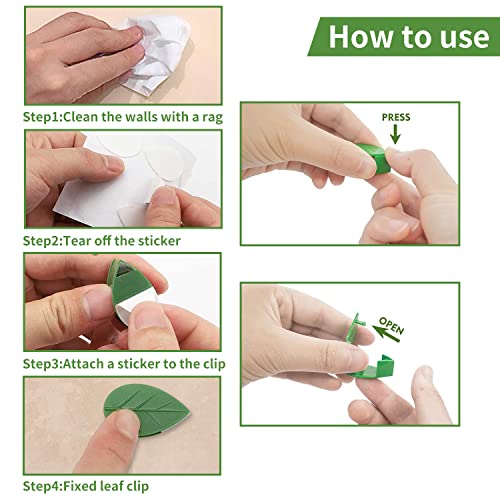 How to use

Step1:Clean the walls with a rag

Step2:Tear off the sticker

Step3:Attach a sticker to the clip

Step4:Fixed leaf clip

PRESS

OPEN