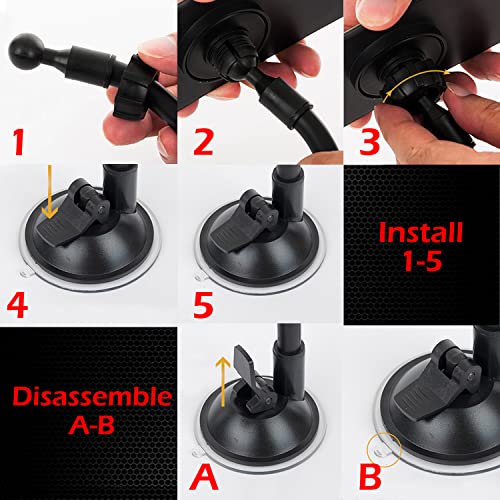 1

2

3

4

5

Install 1-5

Disassemble A-B

A

B