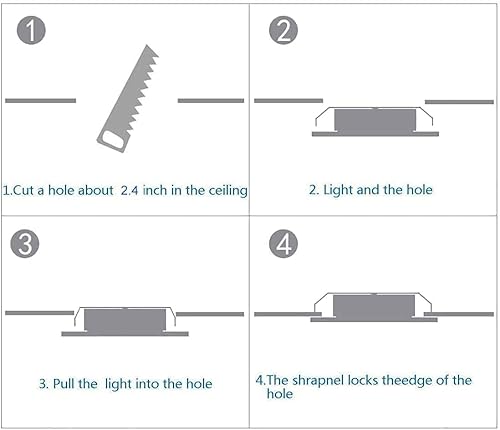 1

1.Cut a hole about 2.4 inch in the ceiling

2

2. Light and the hole

3

3. Pull the light into the hole

4

4.The shrapnel locks theedge of the hole