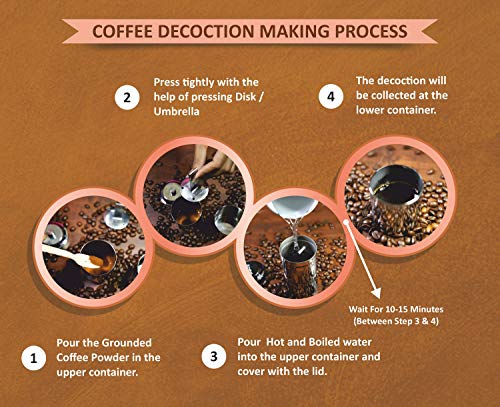 COFFEE DECOCTION MAKING PROCESS

2 Press tightly with the help of pressing Disk / Umbrella

4 The decoction will be collected at the lower container.

Wait For 10-15 Minutes (Between Step 3 & 4)

1 Pour the Grounded Coffee Powder in the upper container.

3 Pour Hot and Boiled water into the upper container and cover with the lid.