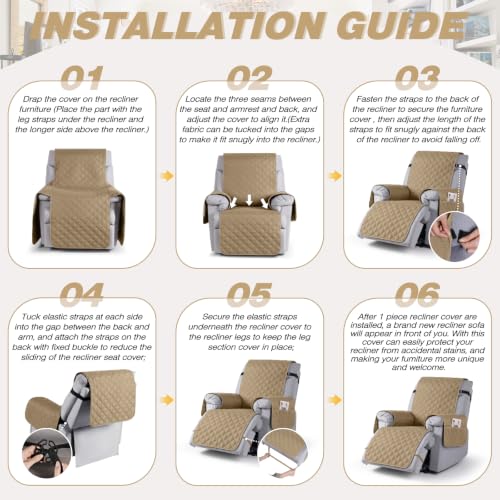 INSTALLATION GUIDE

01

Drap the cover on the recliner furniture (Place the part with the leg straps under the recliner and the longer side above the recliner.)

02

Locate the three seams between the seat and armrest and back, and adjust the cover to align it.(Extra fabric can be tucked into the gaps to make it fit snugly into the recliner.)

03

Fasten the straps to the back of the recliner to secure the furniture cover , then adjust the length of the straps to fit snugly against the back of the recliner to avoid falling off.

04

Tuck elastic straps at each side into the gap between the back and arm, and attach the straps on the back with fixed buckle to reduce the sliding of the recliner seat cover;

05

Secure the elastic straps underneath the recliner cover to the recliner legs to keep the leg section cover in place;

06

After 1 piece recliner cover are installed, a brand new recliner sofa will appear in front of you. With this cover can easily protect your recliner from accidental stains, and making your furniture more unique and welcome.