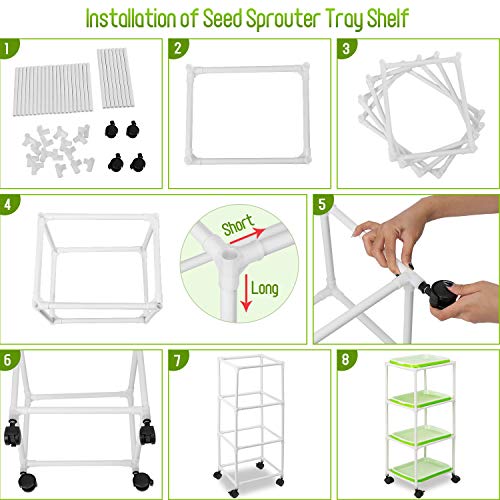 Installation of Seed Sprouter Tray Shelf

1

2

3

4

Short

Long

5

6

7

8