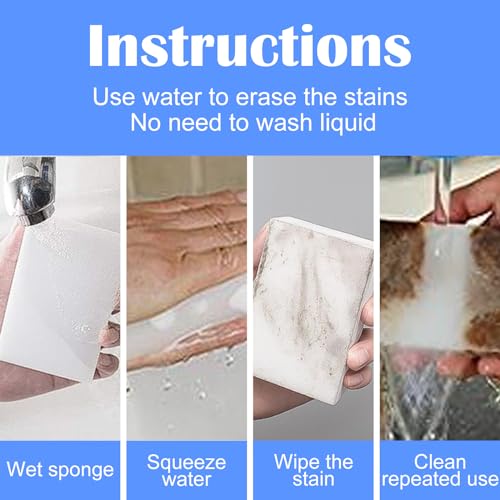 Instructions
Use water to erase the stains
No need to wash liquid

Wet sponge

Squeeze water

Wipe the stain

Clean repeated use