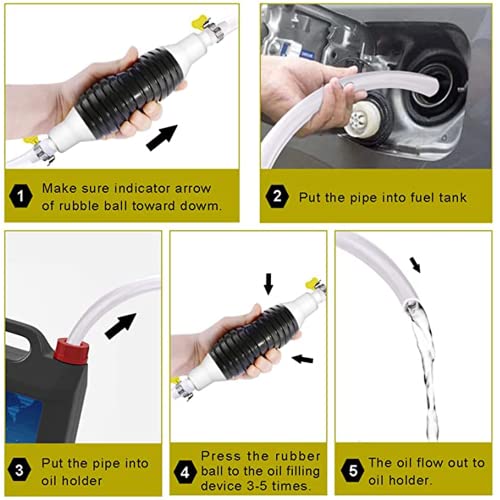 1 Make sure indicator arrow of rubble ball toward dowm.

2 Put the pipe into fuel tank

3 Put the pipe into oil holder

4 Press the rubber ball to the oil filling device 3-5 times.

5 The oil flow out to oil holder.