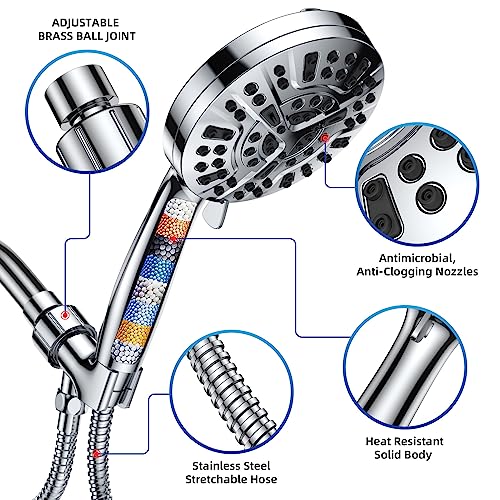 ADJUSTABLE
BRASS BALL JOINT

Antimicrobial,
Anti-Clogging Nozzles

Heat Resistant
Solid Body

Stainless Steel
Stretchable Hose