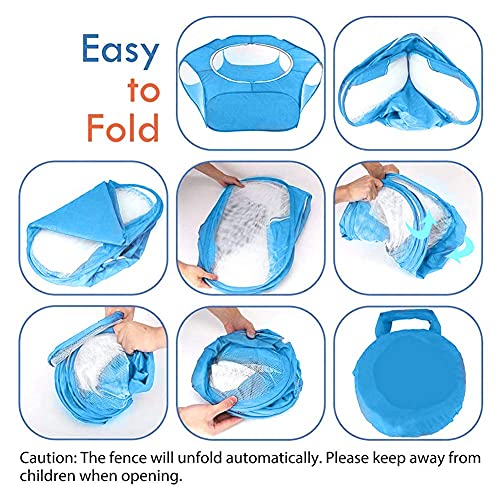 Easy to Fold

Caution: The fence will unfold automatically. Please keep away from children when opening.