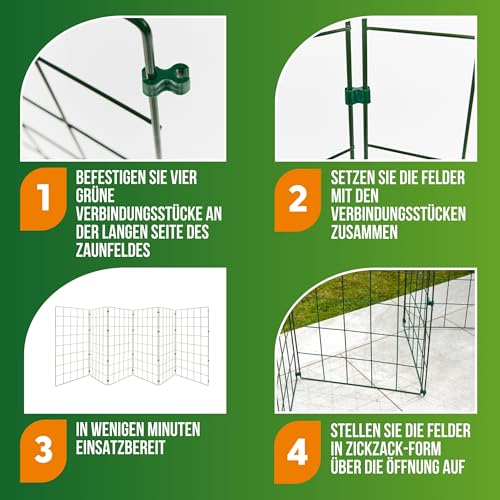 1

BEFESTIGEN SIE VIER GRÜNE VERBINDUNGSSTÜCKE AN DER LANGEN SEITE DES ZAUNFELDES

2

SETZEN SIE DIE FELDER MIT DEN VERBINDUNGSSTÜCKEN ZUSAMMEN

3

IN WENIGEN MINUTEN EINSATZBEREIT

4

STELLEN SIE DIE FELDER IN ZICKZACK-FORM ÜBER DIE ÖFFNUNG AUF