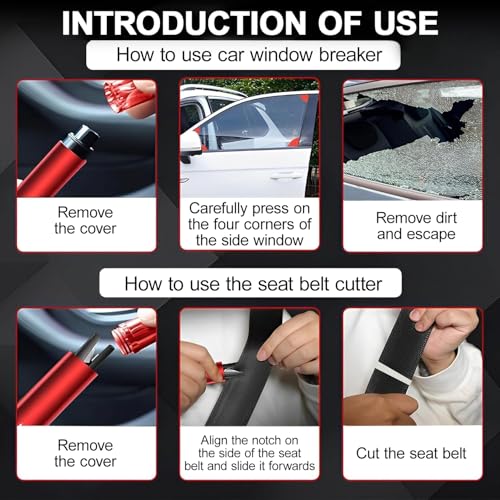 INTRODUCTION OF USE

How to use car window breaker

Remove the cover

Carefully press on the four corners of the side window

Remove dirt and escape

How to use the seat belt cutter

Remove the cover

Align the notch on the side of the seat belt and slide it forwards

Cut the seat belt