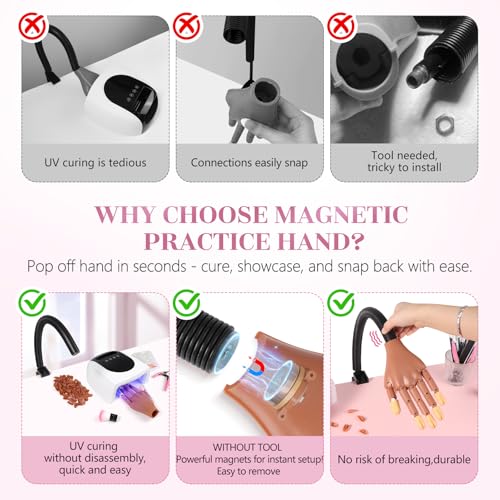 UV curing is tedious

Connections easily snap

Tool needed, tricky to install

WHY CHOOSE MAGNETIC PRACTICE HAND?

Pop off hand in seconds - cure, showcase, and snap back with ease.

UV curing without disassembly, quick and easy

WITHOUT TOOL
Powerful magnets for instant setup!
Easy to remove

No risk of breaking,durable