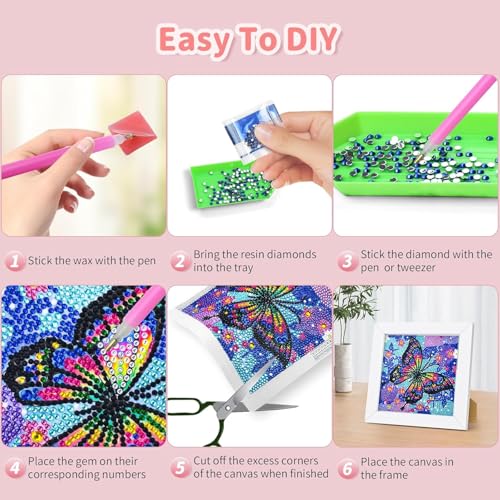 Easy To DIY

1 Stick the wax with the pen

2 Bring the resin diamonds into the tray

3 Stick the diamond with the pen or tweezer

4 Place the gem on their corresponding numbers

5 Cut off the excess corners of the canvas when finished

6 Place the canvas in the frame