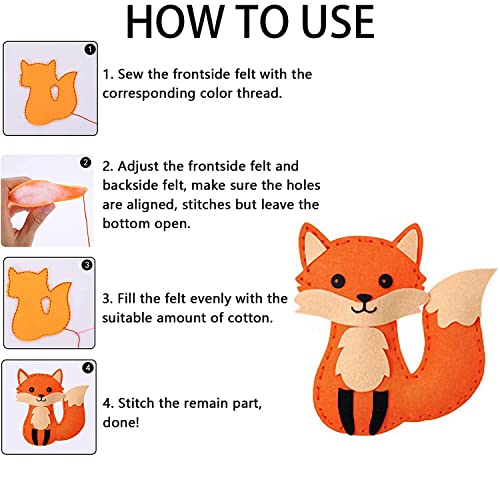 HOW TO USE

1

1. Sew the frontside felt with the corresponding color thread.

2

2. Adjust the frontside felt and backside felt, make sure the holes are aligned, stitches but leave the bottom open.

3

3. Fill the felt evenly with the suitable amount of cotton.

4

4. Stitch the remain part, done!