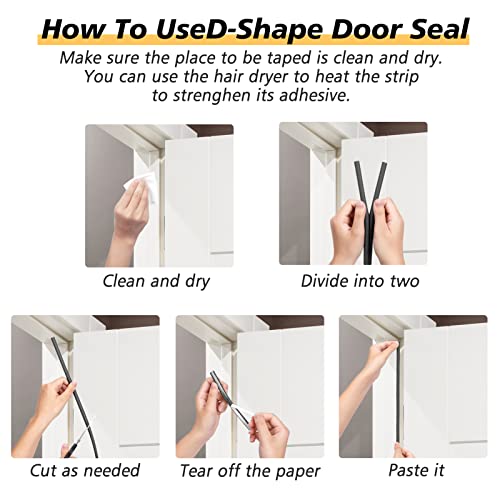 How To UseD-Shape Door Seal

Make sure the place to be taped is clean and dry. You can use the hair dryer to heat the strip to strenghen its adhesive.

Clean and dry

Divide into two

Cut as needed

Tear off the paper

Paste it