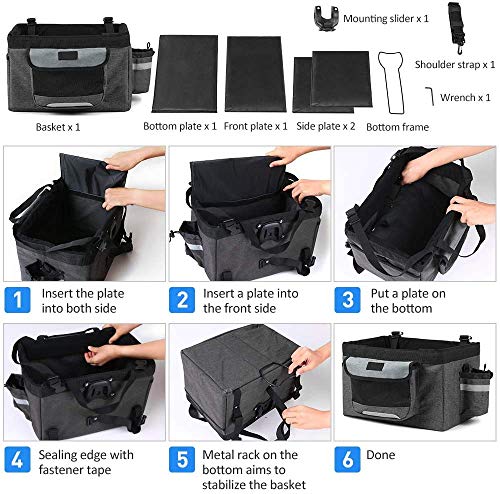 Mounting slider x 1

Shoulder strap x 1

Wrench x 1

Basket x 1

Bottom plate x 1

Front plate x 1

Side plate x 2

Bottom frame

1 Insert the plate into both side

2 Insert a plate into the front side

3 Put a plate on the bottom

4 Sealing edge with fastener tape

5 Metal rack on the bottom aims to stabilize the basket

6 Done