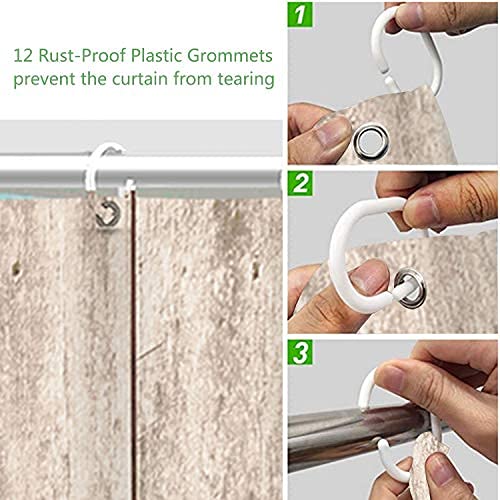 12 Rust-Proof Plastic Grommets prevent the curtain from tearing

1

2

3